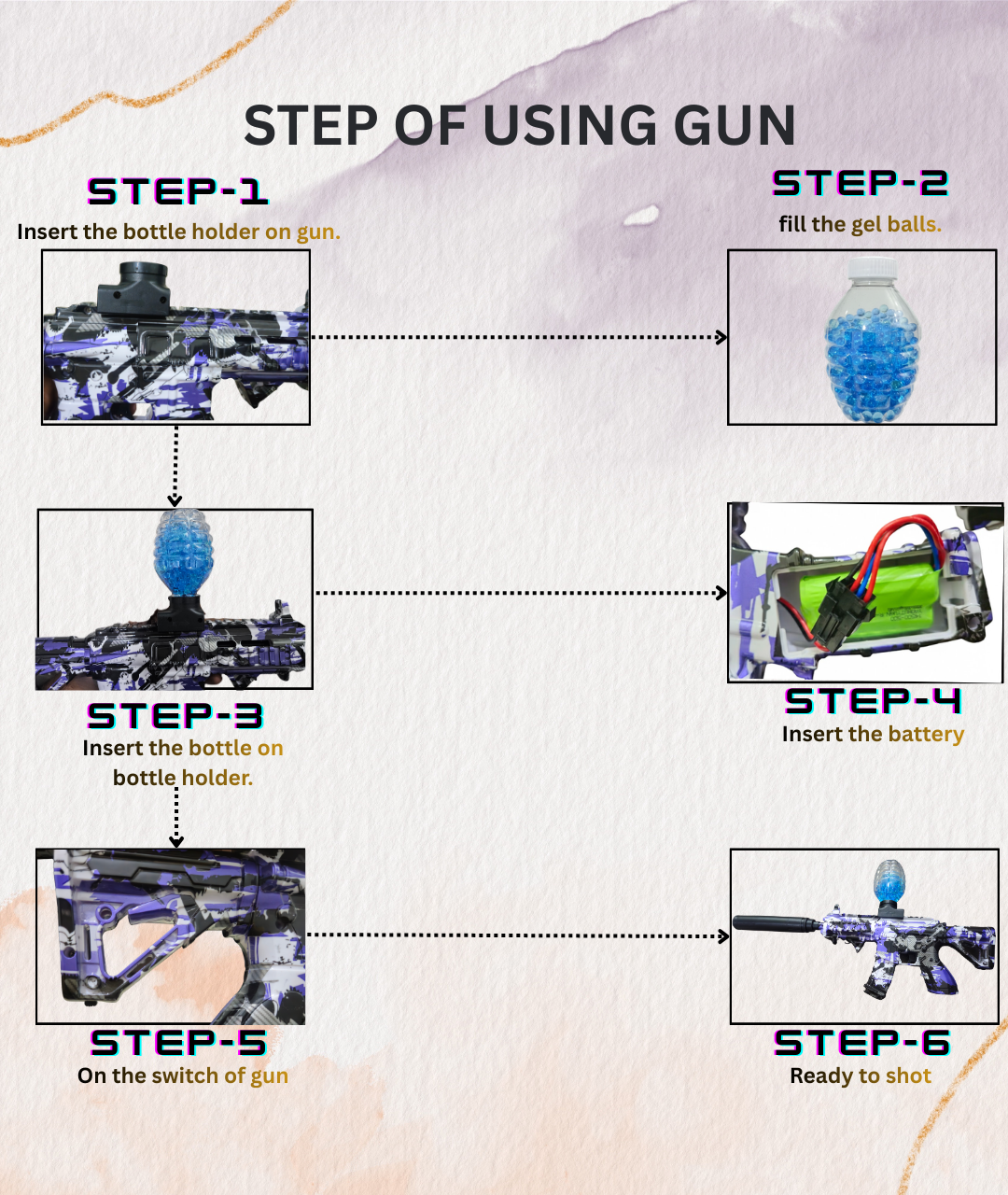 STEP OF USING GUN

STEP-1
Insert the bottle holder on gun.

STEP-2
fill the gel balls.

STEP-3
Insert the bottle on bottle holder.

STEP-4
Insert the battery

STEP-5
On the switch of gun

STEP-6
Ready to shot